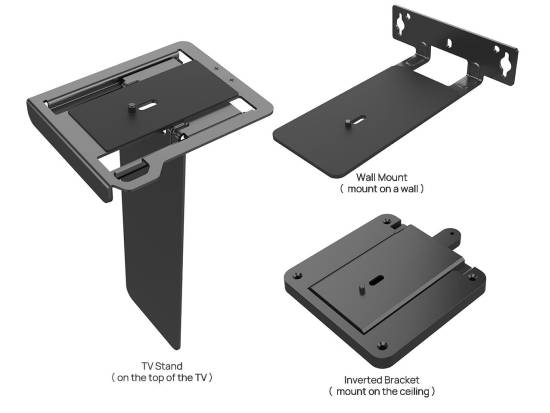 Wall Mount
( mount on a wall )

TV Stand
( on the top of the TV )

Inverted Bracket
( mount on the ceiling )